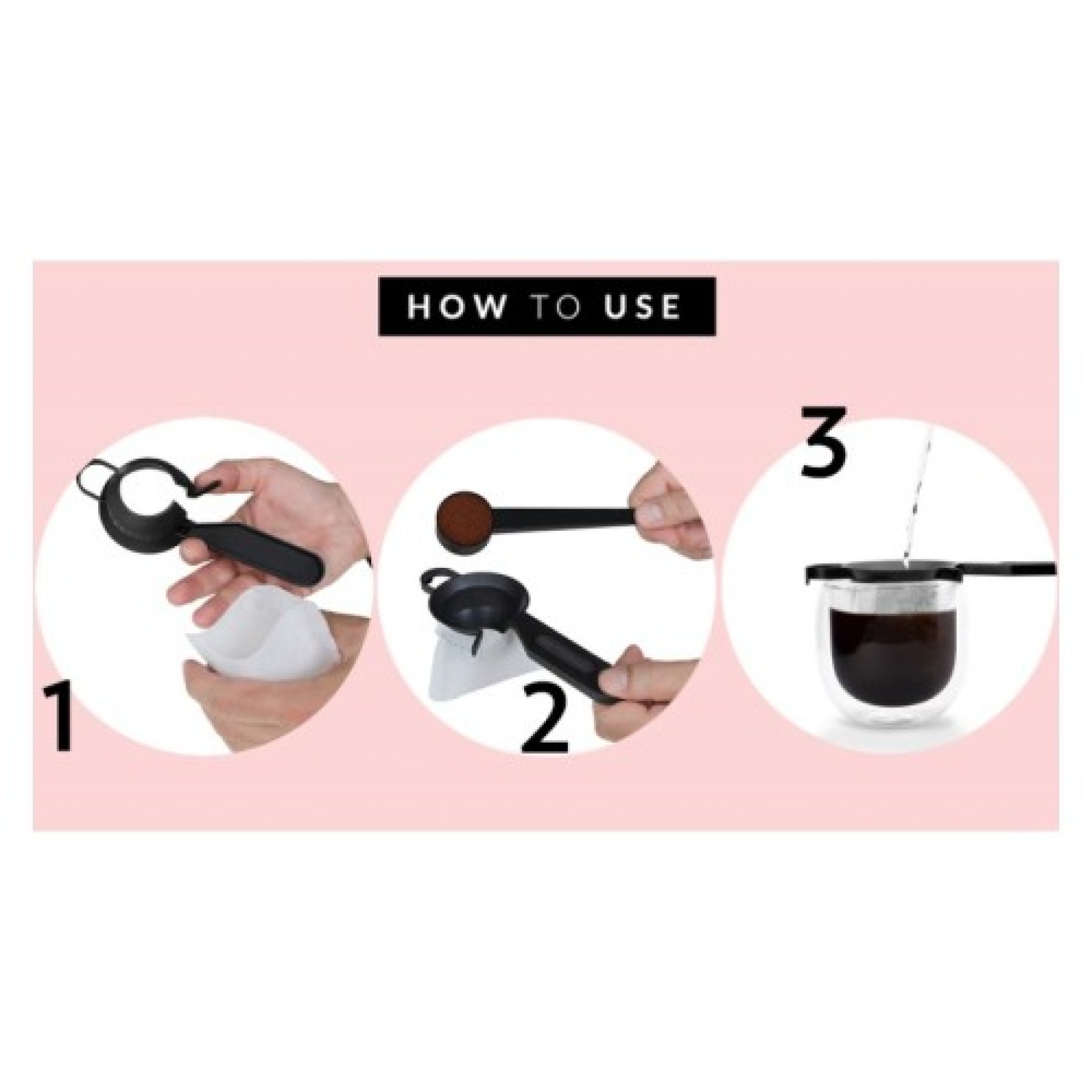 HOW TO USE

1

2

3