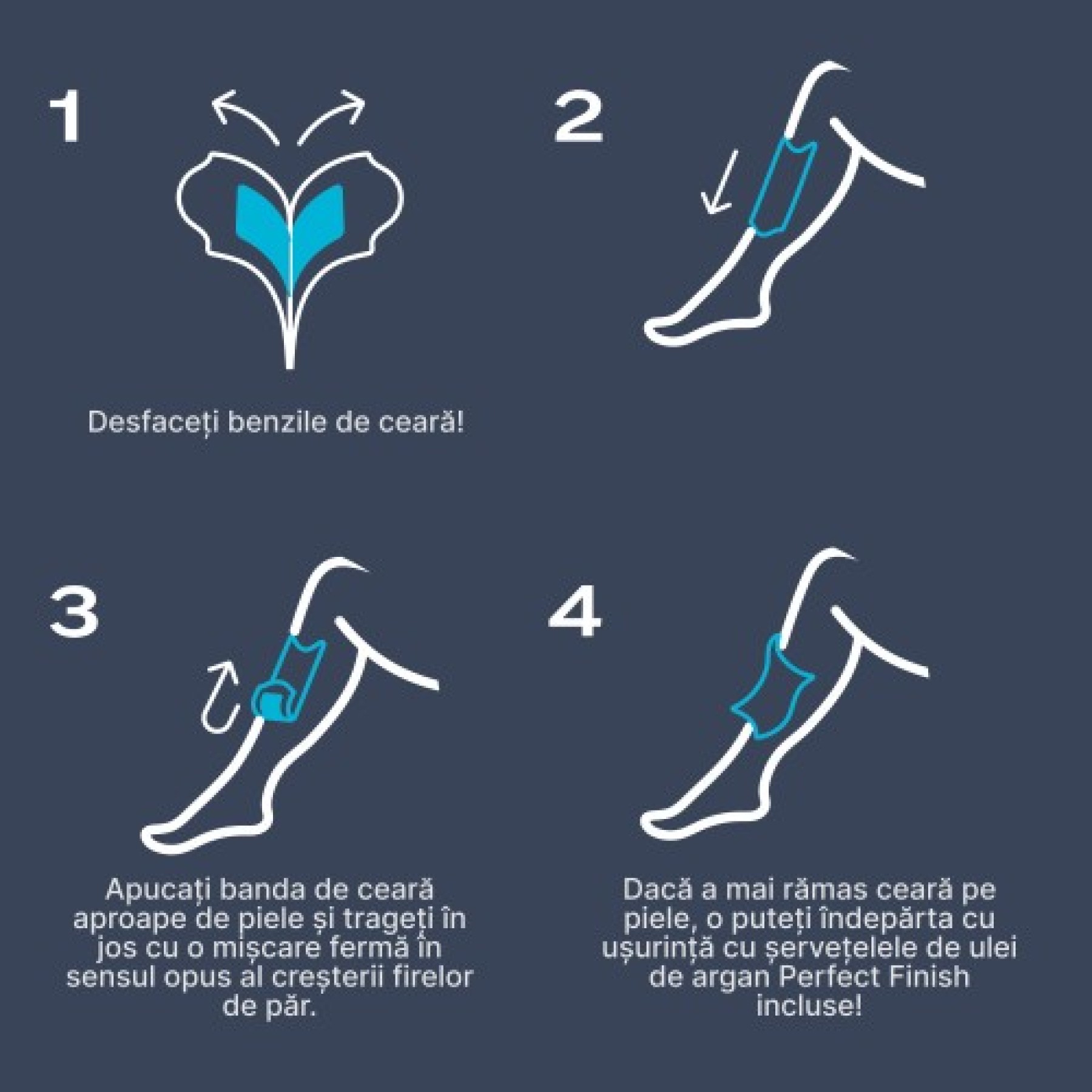 1

Desfaceți benzile de ceară!

2

3

Apucați banda de ceară aproape de piele și trageți în jos cu o mișcare fermă în sensul opus al creșterii firelor de păr.

4

Dacă a mai rămas ceară pe piele, o puteți îndepărta cu ușurință cu șervețelele de ulei de argan Perfect Finish incluse!