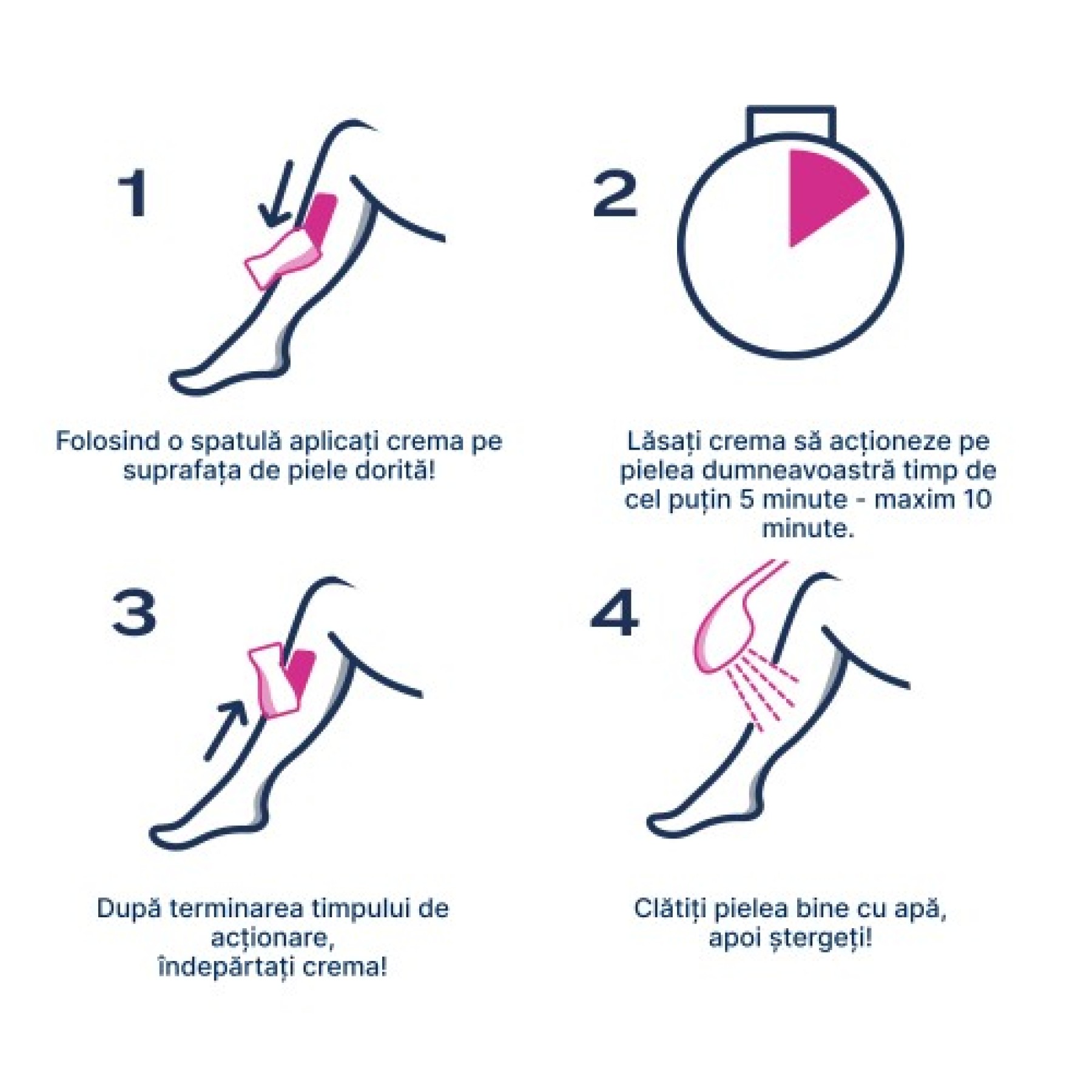 1

Folosind o spatulă aplicați crema pe suprafața de piele dorită!

2

Lăsați crema să acționeze pe pielea dumneavoastră timp de cel puțin 5 minute - maxim 10 minute.

3

După terminarea timpului de acționare,
îndepărtați crema!

4

Clătiți pielea bine cu apă,
apoi ștergeți!