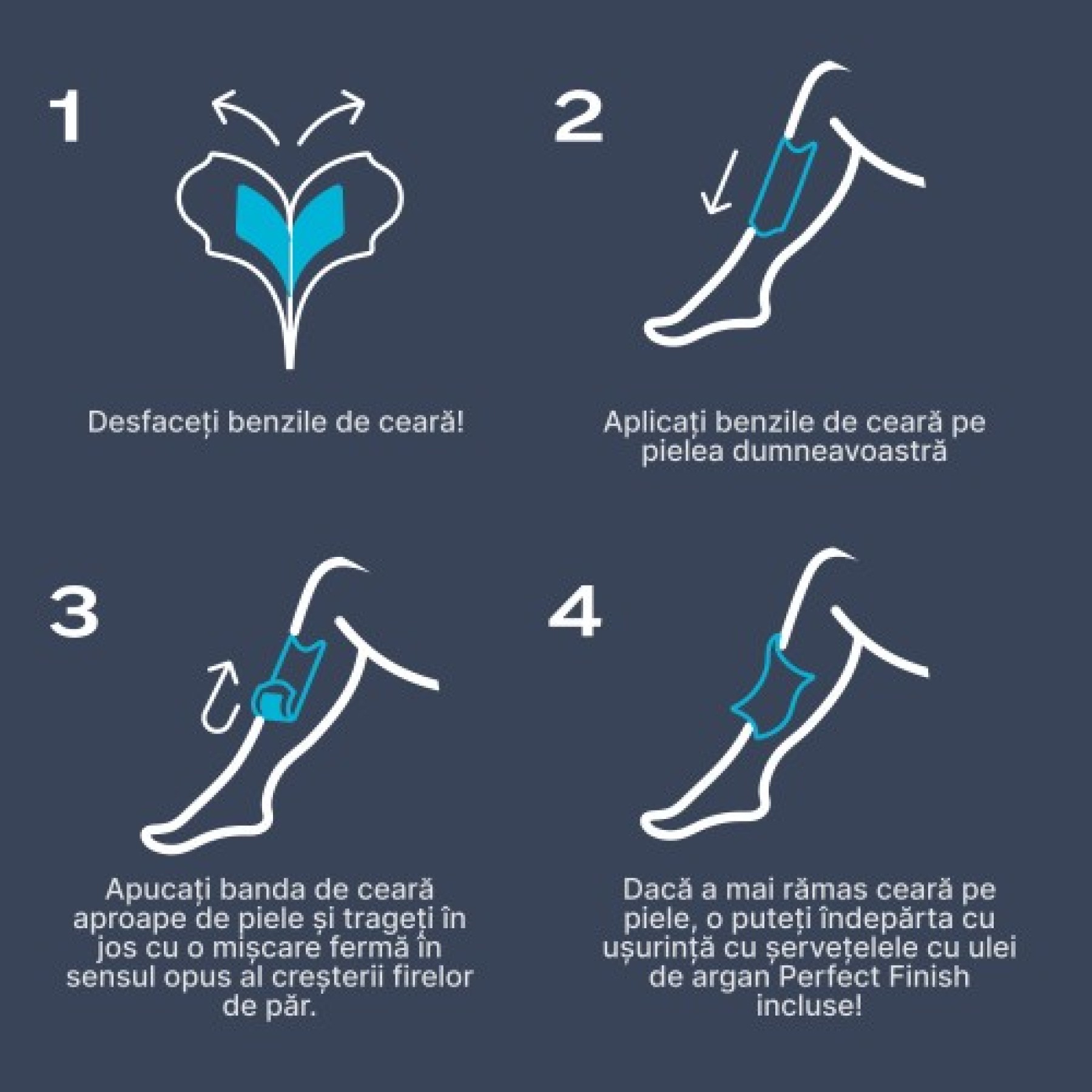 1

Desfaceți benzile de ceară!

2

Aplicați benzile de ceară pe pielea dumneavoastră

3

Apucați banda de ceară aproape de piele și trageți în jos cu o mișcare fermă în sensul opus al creșterii firelor de păr.

4

Dacă a mai rămas ceară pe piele, o puteți îndepărta cu ușurință cu șervețelele cu ulei de argan Perfect Finish incluse!