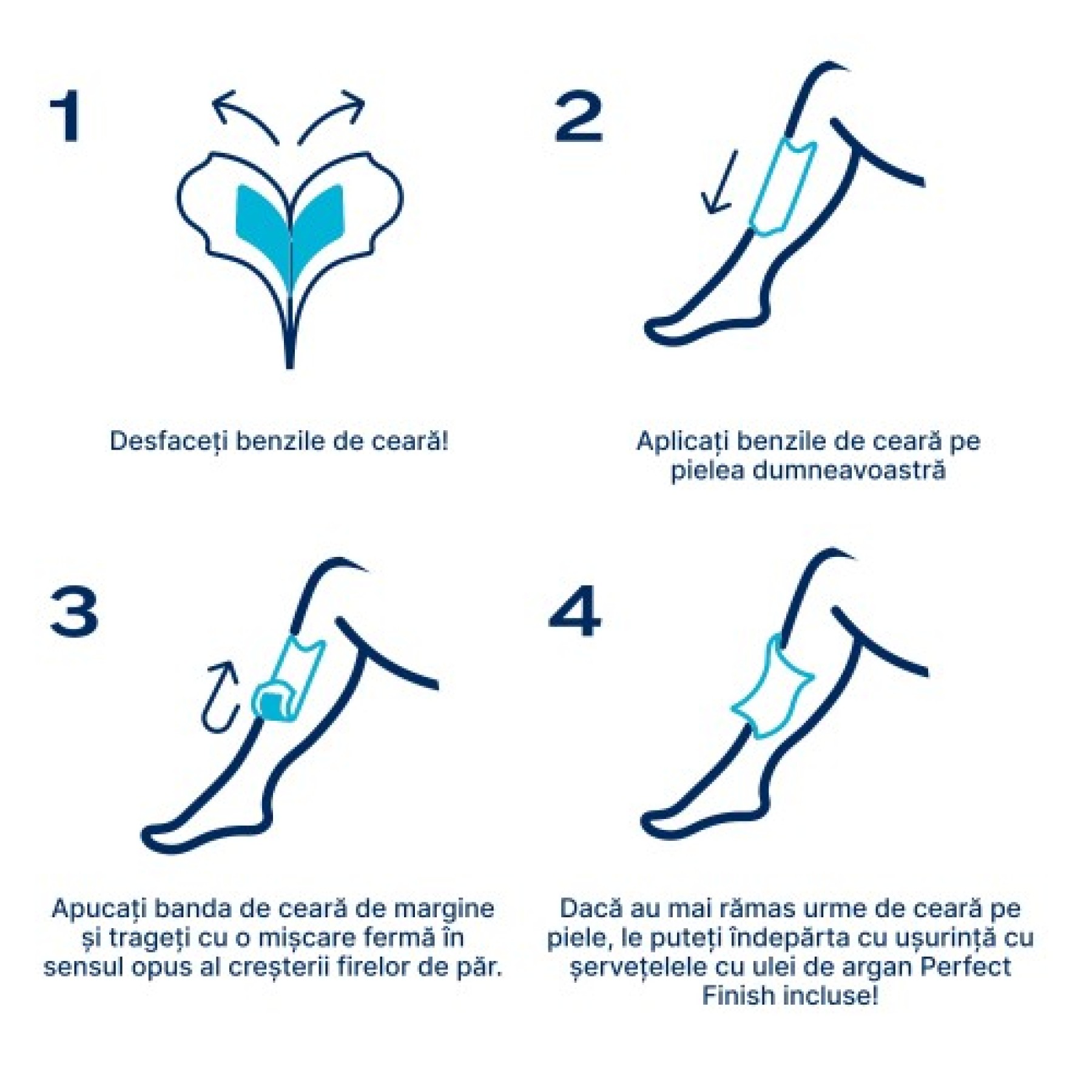 1

Desfaceți benzile de ceară!

2

Aplicați benzile de ceară pe pielea dumneavoastră

3

Apucați banda de ceară de margine și trageți cu o mișcare fermă în sensul opus al creșterii firelor de păr.

4

Dacă au mai rămas urme de ceară pe piele, le puteți îndepărta cu ușurință cu șervețelele cu ulei de argan Perfect Finish incluse!